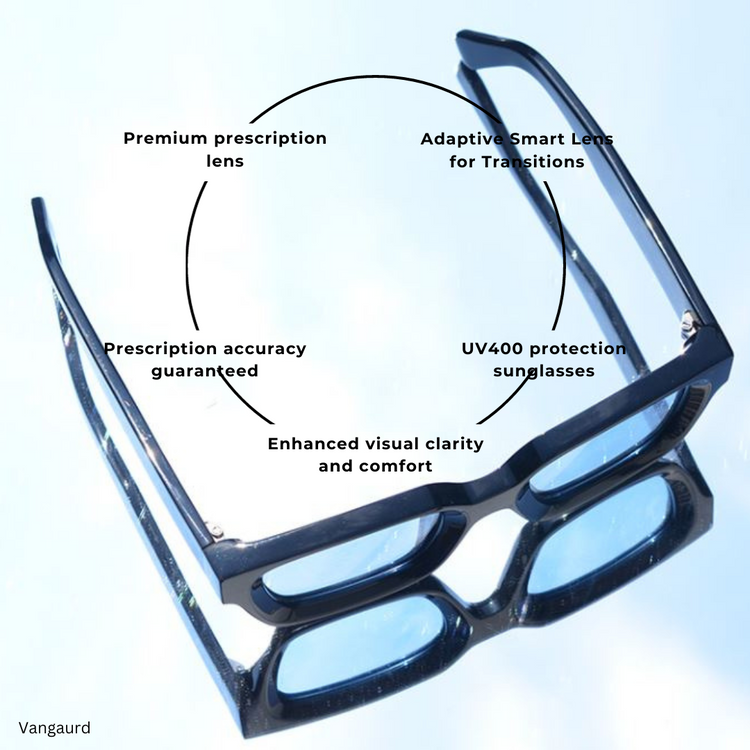 Premium prescription lens

Adaptive Smart Lens for Transitions

Prescription accuracy guaranteed

UV400 protection sunglasses

Enhanced visual clarity and comfort

Vangaurd